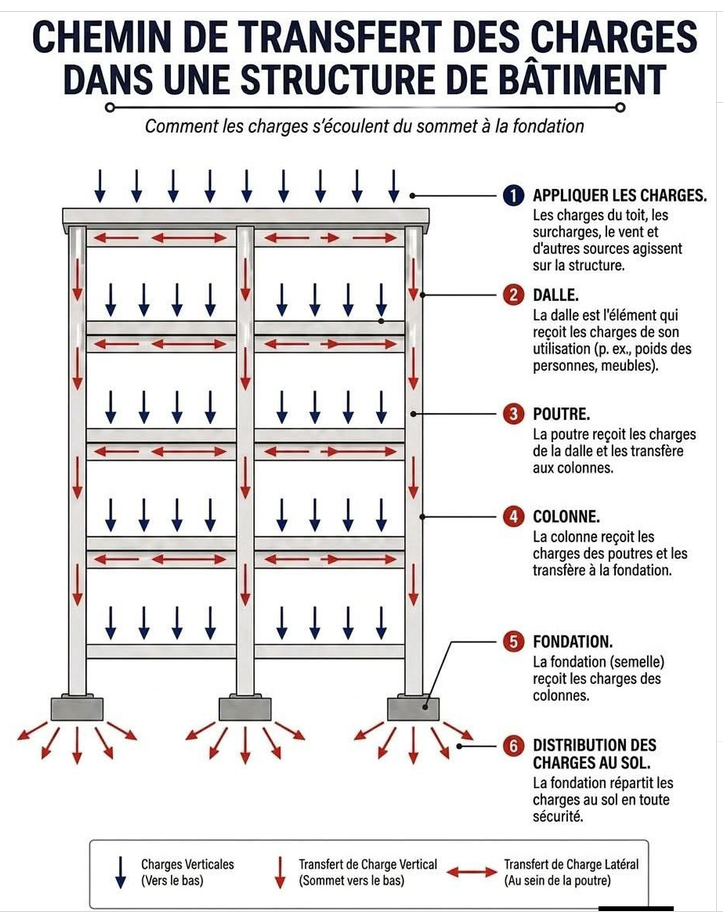 CHEMIN DE TRANSFERT DES CHARGES DANS UNE STRUCTURE DE BÂTIMENT

Comment les charges s'écoulent du sommet à la fondation

1 APPLIQUER LES CHARGES.
Les charges du toit, les surcharges, le vent et d'autres sources agissent sur la structure.

2 DALLE.
La dalle est l'élément qui reçoit les charges de son utilisation (p. ex., poids des personnes, meubles).

3 POUTRE.
La poutre reçoit les charges de la dalle et les transfère aux colonnes.

4 COLONNE.
La colonne reçoit les charges des poutres et les transfère à la fondation.

5 FONDATION.
La fondation (semelle) reçoit les charges des colonnes.

6 DISTRIBUTION DES CHARGES AU SOL.
La fondation répartit les charges au sol en toute sécurité.

Charges Verticales (Vers le bas)
Transfert de Charge Vertical (Sommet vers le bas)
Transfert de Charge Latéral (Au sein de la poutre)